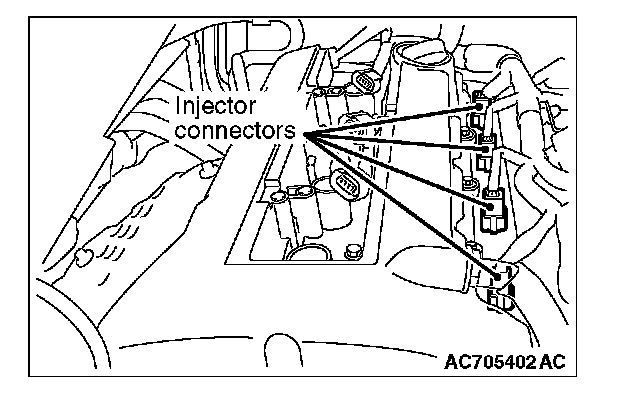 Injector connectors

AC705402 AC