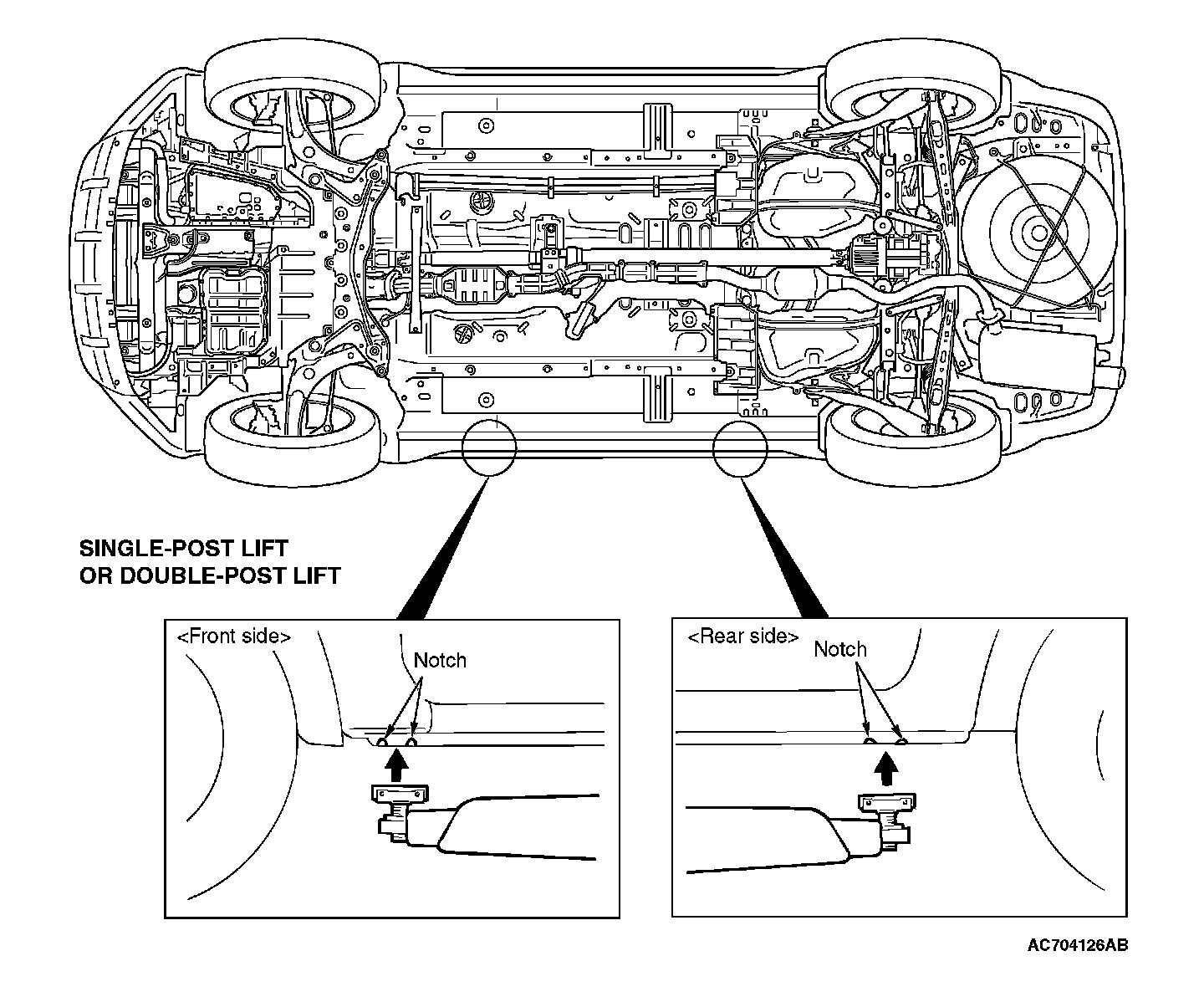 SINGLE-POST LIFT
OR DOUBLE-POST LIFT

<Front side>

Notch

<Rear side>

Notch

AC704126AB