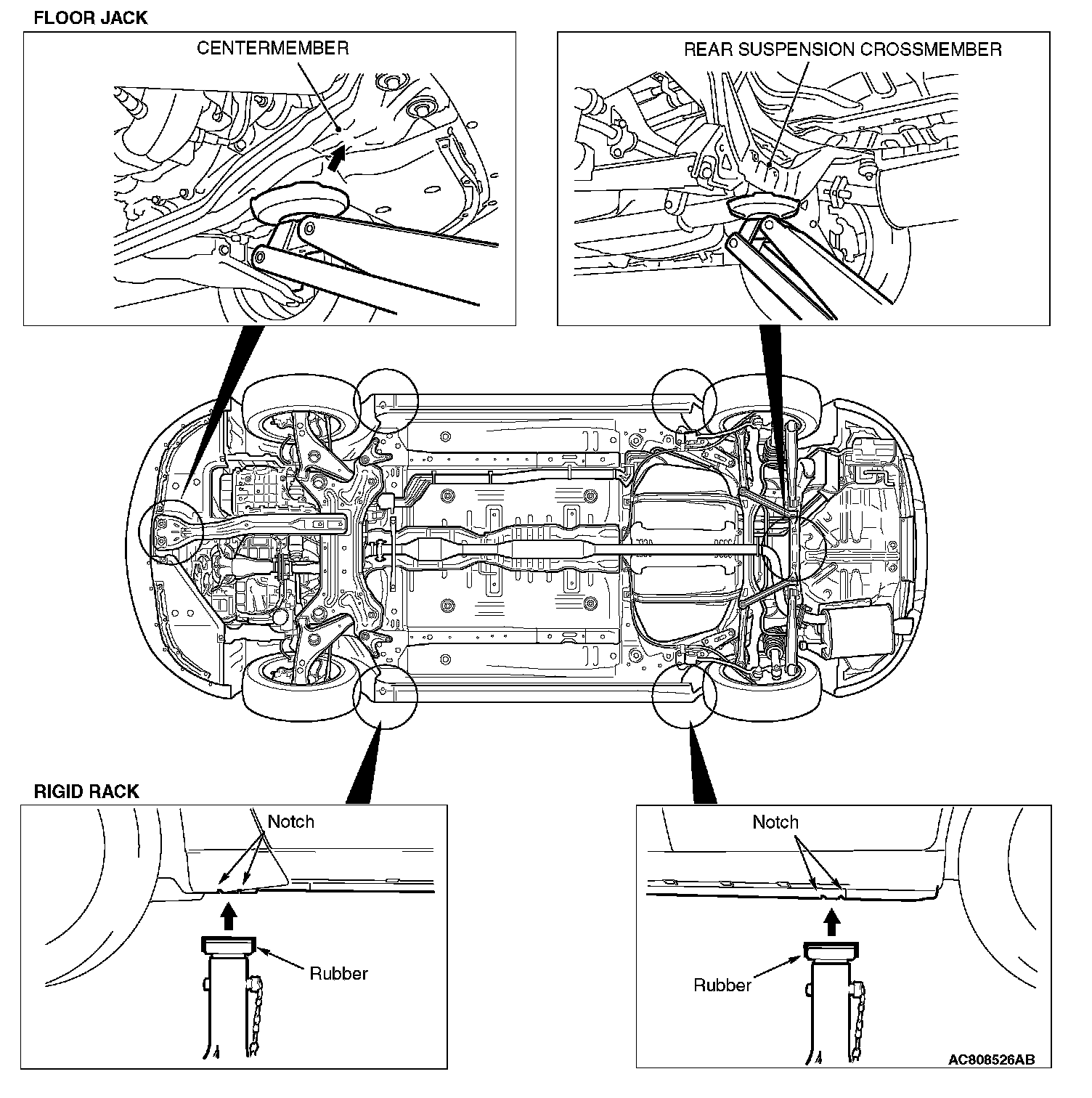 FLOOR JACK

CENTERMEMBER

REAR SUSPENSION CROSSMEMBER

RIGID RACK

Notch

Rubber

Notch

Rubber

AC808526AB