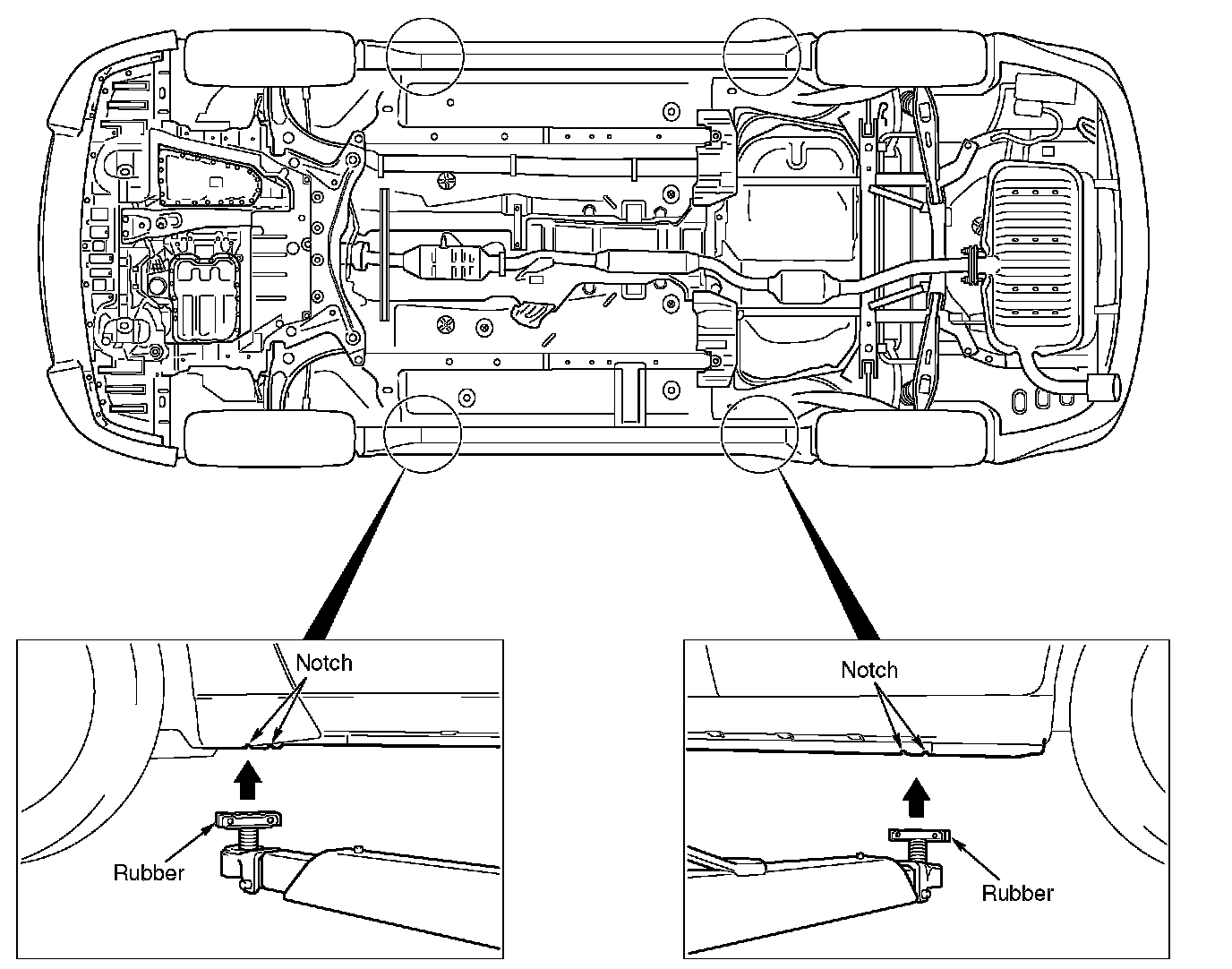 Notch

Rubber

Notch

Rubber