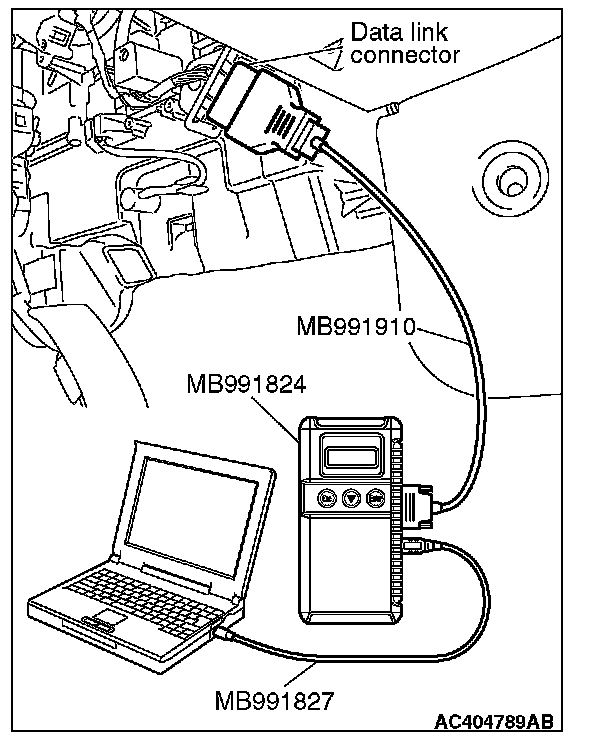 Data link connector

MB991910

MB991824

MB991827

AC404789AB