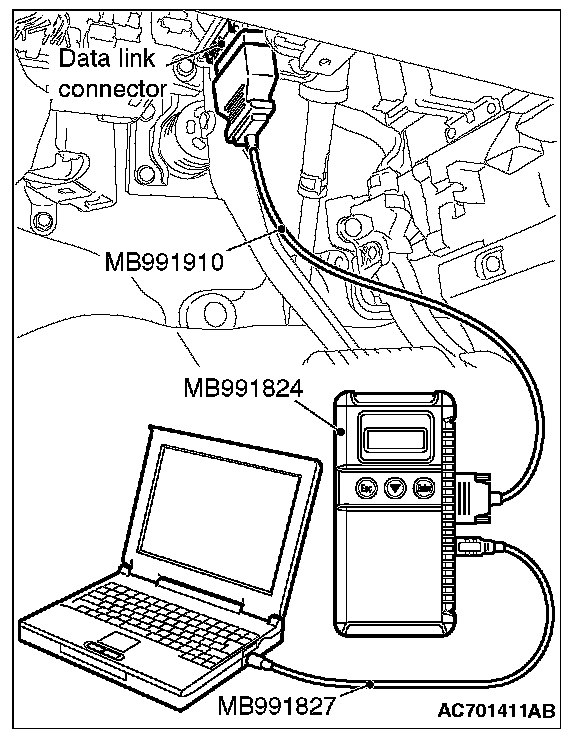 Data link connector

MB991910

MB991824

Esc

Enter

MB991827

AC701411AB