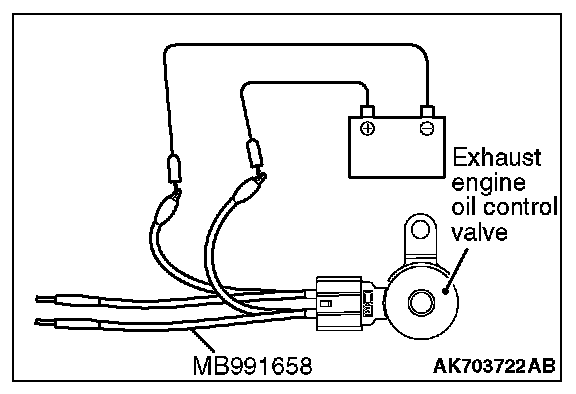 ⊕ ⊖

Exhaust engine oil control valve

MB991658

AK703722AB