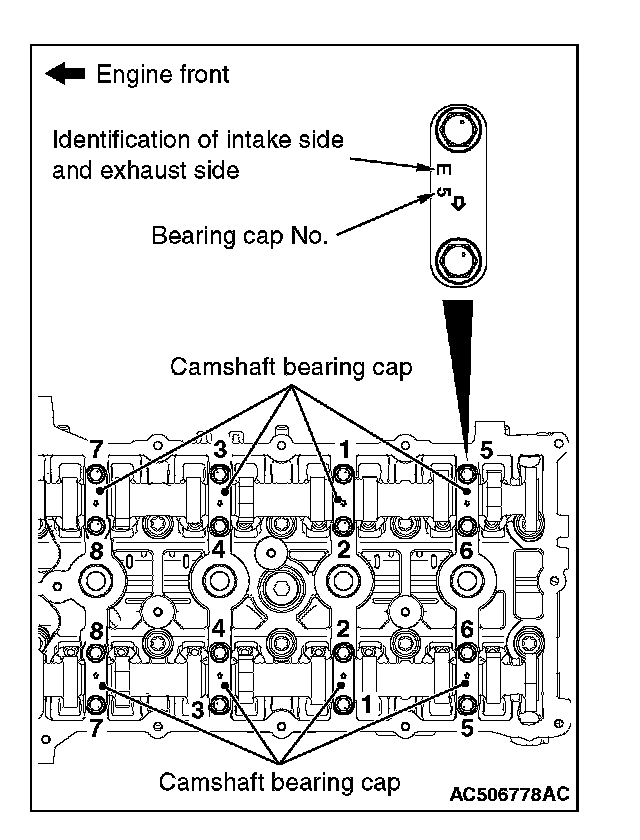 Engine front

Identification of intake side and exhaust side

E

5

Bearing cap No.

Camshaft bearing cap

7 3 1 5

8 4 2 6

8 4 2 6

7 3 1 5

Camshaft bearing cap

AC506778AC