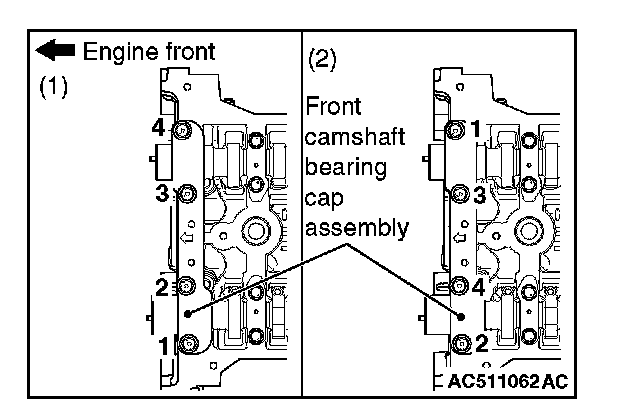 Engine front
(1)
4
3
2
1
(2)
Front camshaft bearing cap assembly
1
3
4
2
AC511062AC