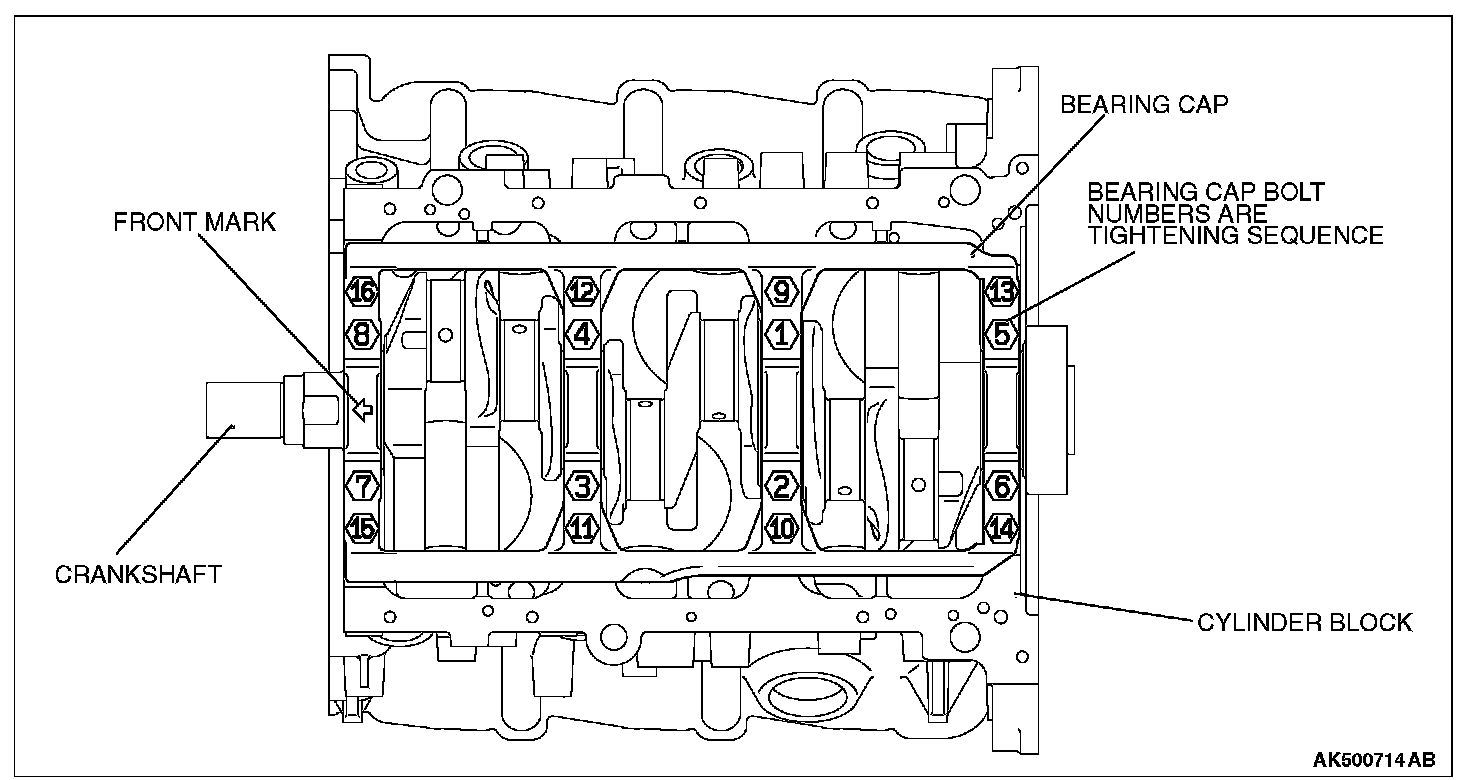 BEARING CAP

BEARING CAP BOLT NUMBERS ARE TIGHTENING SEQUENCE

FRONT MARK

16 12 9 13
8 4 1 5
7 3 2 6
15 11 10 14

CRANKSHAFT

CYLINDER BLOCK

AK500714AB