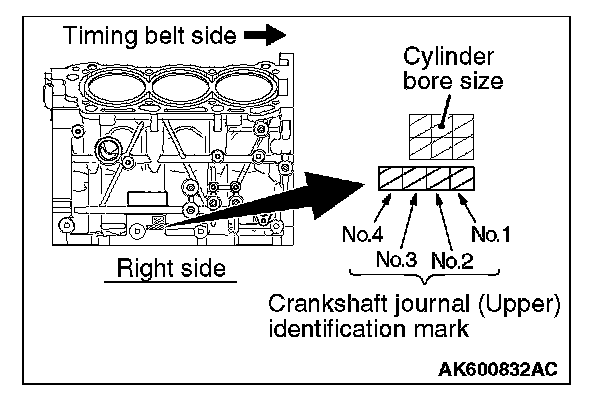 Timing belt side

Cylinder bore size

No.4
No.3
No.2
No.1

Right side

Crankshaft journal (Upper) identification mark

AK600832AC