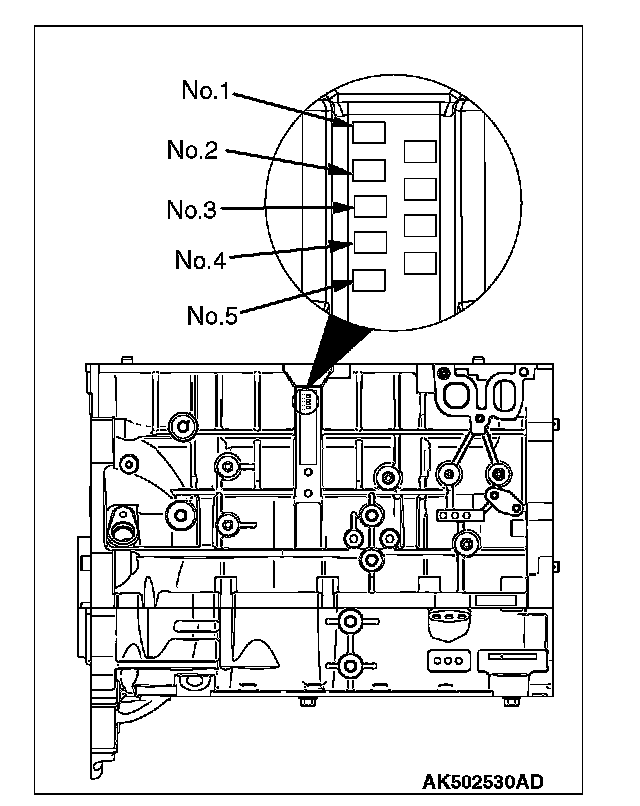 No.1
No.2
No.3
No.4
No.5
AK502530AD