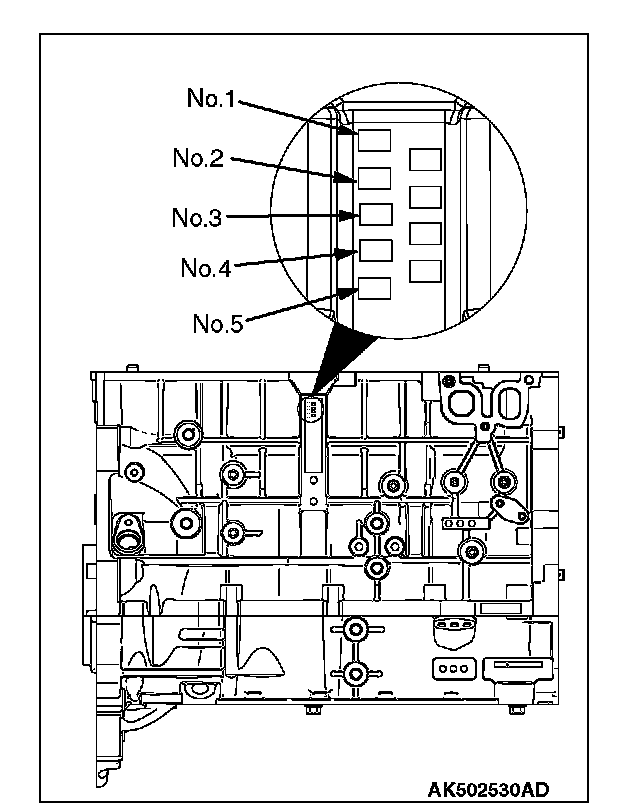 No.1
No.2
No.3
No.4
No.5
AK502530AD