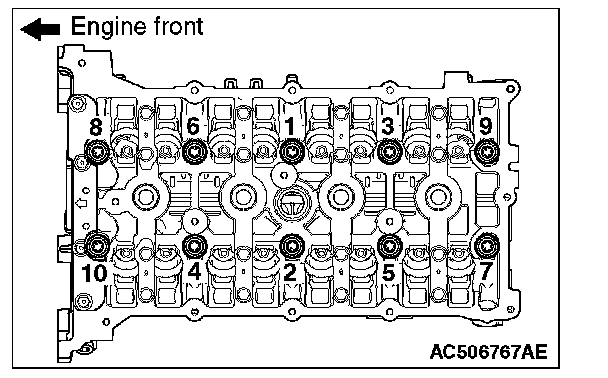 Engine front

8 6 1 3 9

10 4 2 5 7

AC506767AE