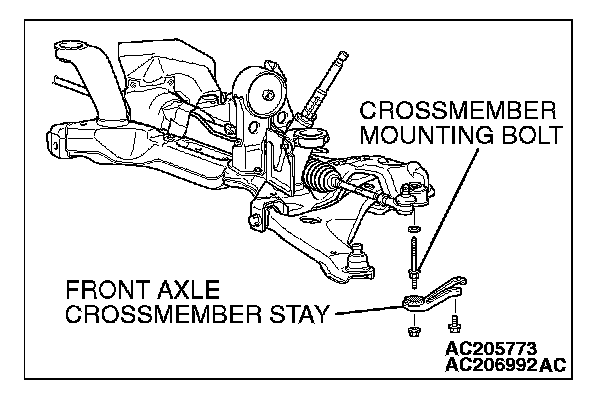 CROSSMEMBER MOUNTING BOLT

FRONT AXLE CROSSMEMBER STAY

AC205773
AC206992AC