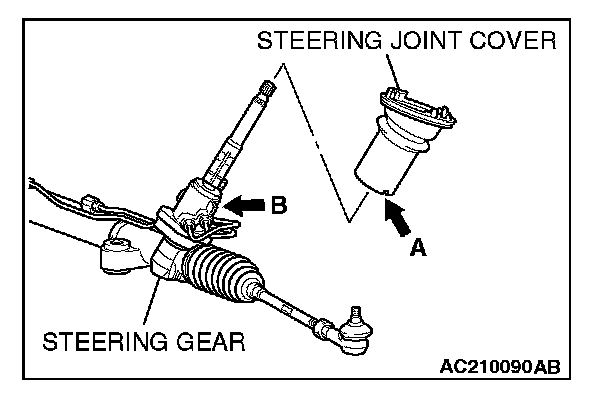 STEERING JOINT COVER

B

A

STEERING GEAR

AC210090AB