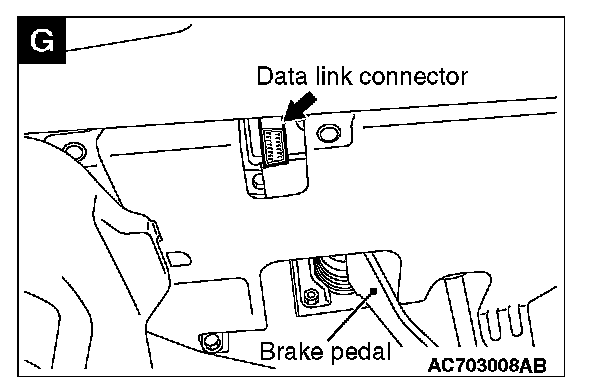 G

Data link connector

Brake pedal

AC703008AB