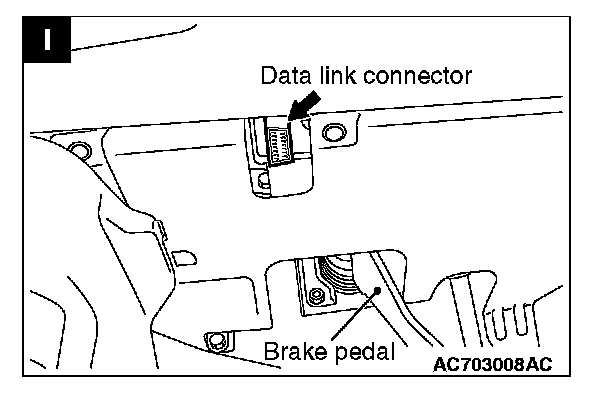 I

Data link connector

Brake pedal

AC703008AC