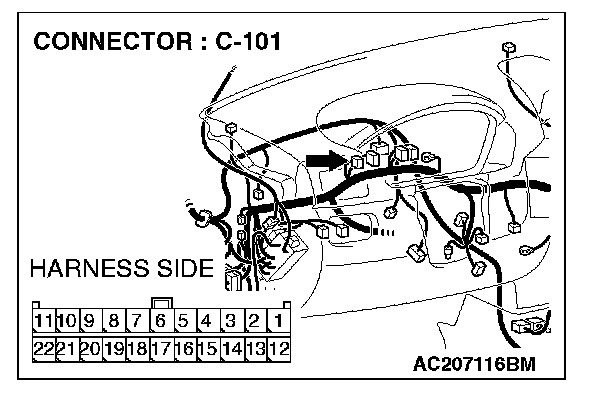 CONNECTOR : C-101

HARNESS SIDE

| 11 | 10 | 9 | 8 | 7 | 6 | 5 | 4 | 3 | 2 | 1 |
|---|---|---|---|---|---|---|---|---|---|---|
| 22 | 21 | 20 | 19 | 18 | 17 | 16 | 15 | 14 | 13 | 12 |

AC207116BM