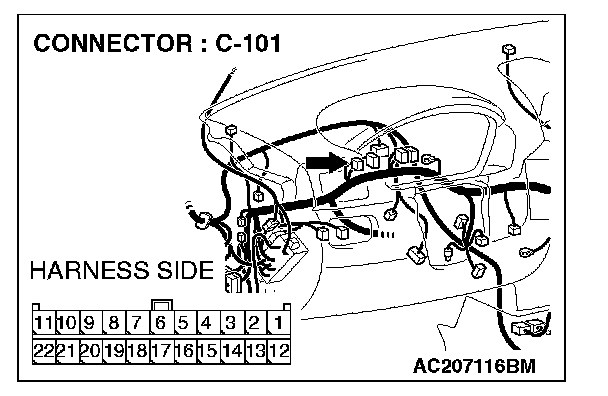 CONNECTOR : C-101

HARNESS SIDE

| 11 | 10 | 9 | 8 | 7 | 6 | 5 | 4 | 3 | 2 | 1 |
|---|---|---|---|---|---|---|---|---|---|---|
| 22 | 21 | 20 | 19 | 18 | 17 | 16 | 15 | 14 | 13 | 12 |

AC207116BM