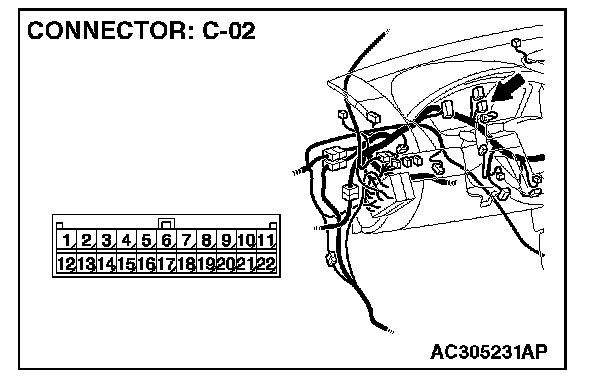 CONNECTOR: C-02

| 1 | 2 | 3 | 4 | 5 | 6 | 7 | 8 | 9 | 10 | 11 |
|---|---|---|---|---|---|---|---|---|---|---|
| 12 | 13 | 14 | 15 | 16 | 17 | 18 | 19 | 20 | 21 | 22 |

AC305231AP