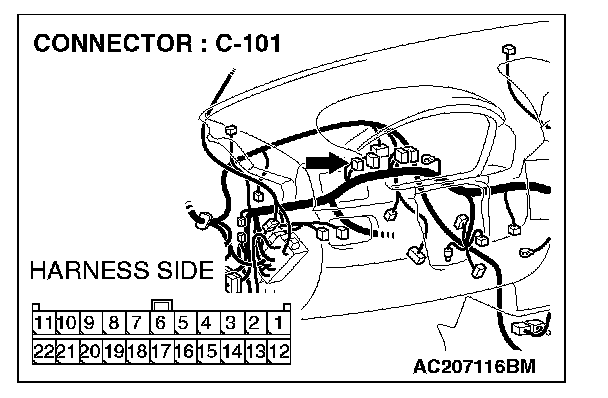 CONNECTOR : C-101

HARNESS SIDE

| 11 | 10 | 9 | 8 | 7 | 6 | 5 | 4 | 3 | 2 | 1 |
|---|---|---|---|---|---|---|---|---|---|---|
| 22 | 21 | 20 | 19 | 18 | 17 | 16 | 15 | 14 | 13 | 12 |

AC207116BM