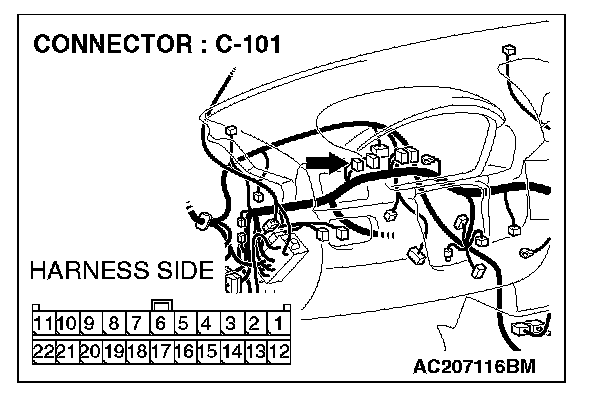 CONNECTOR : C-101

HARNESS SIDE

| 11 | 10 | 9 | 8 | 7 | 6 | 5 | 4 | 3 | 2 | 1 |
|---|---|---|---|---|---|---|---|---|---|---|
| 22 | 21 | 20 | 19 | 18 | 17 | 16 | 15 | 14 | 13 | 12 |

AC207116BM