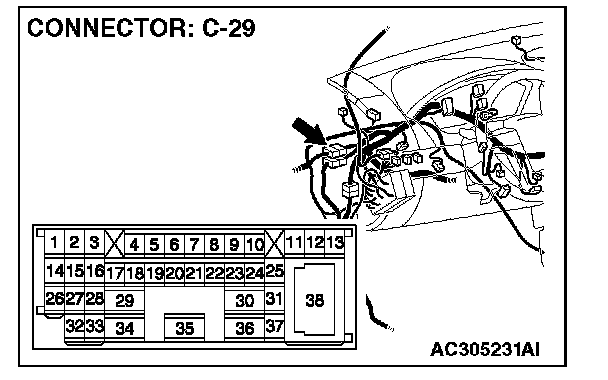 CONNECTOR: C-29

1 2 3 4 5 6 7 8 9 10 11 12 13
14 15 16 17 18 19 20 21 22 23 24 25
26 27 28 29 30 31 38
32 33 34 35 36 37

AC305231AI