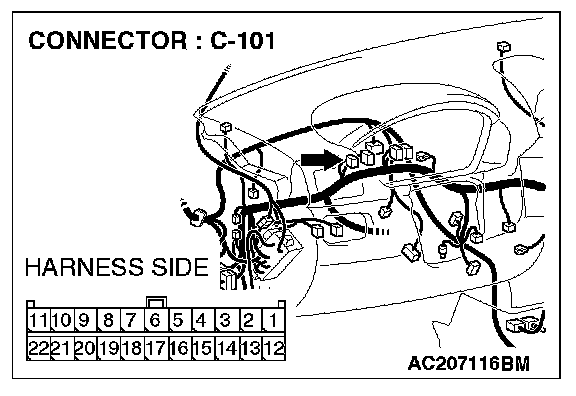 CONNECTOR : C-101

HARNESS SIDE

| 11 | 10 | 9 | 8 | 7 | 6 | 5 | 4 | 3 | 2 | 1 |
|---|---|---|---|---|---|---|---|---|---|---|
| 22 | 21 | 20 | 19 | 18 | 17 | 16 | 15 | 14 | 13 | 12 |

AC207116BM