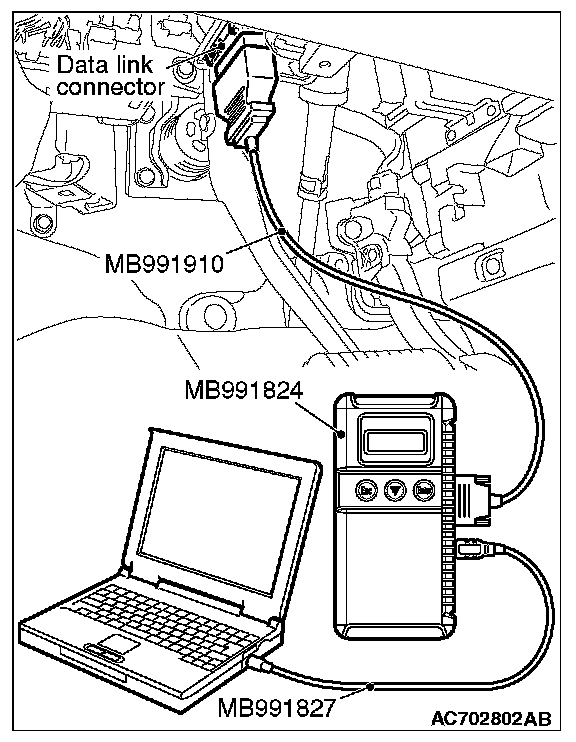 Data link connector

MB991910

MB991824

Esc

Enter

MB991827

AC702802AB