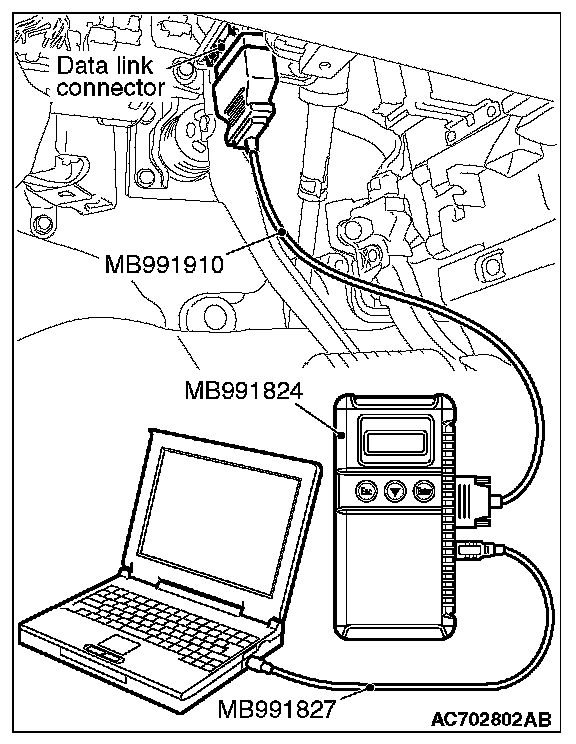 Data link connector

MB991910

MB991824

Esc

Enter

MB991827

AC702802AB