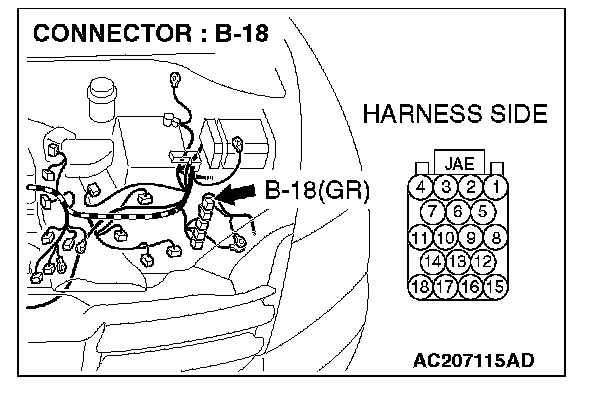 CONNECTOR : B-18

HARNESS SIDE

B-18(GR)

JAE

4 3 2 1
7 6 5
11 10 9 8
14 13 12
18 17 16 15

AC207115AD