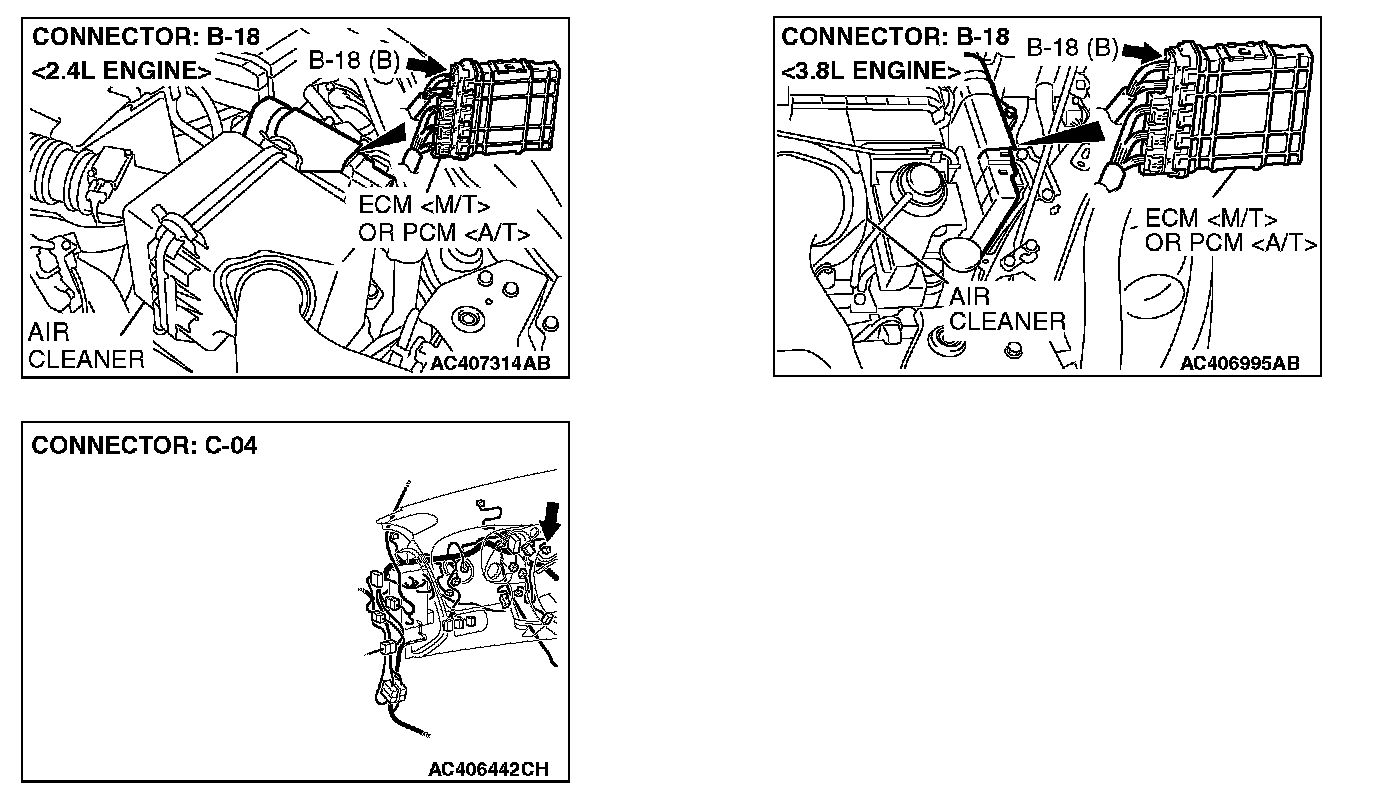 CONNECTOR: B-18
<2.4L ENGINE>
B-18 (B)
ECM <M/T>
OR PCM <A/T>
AIR
CLEANER
AC407314AB

CONNECTOR: B-18
<3.8L ENGINE>
B-18 (B)
ECM <M/T>
OR PCM <A/T>
AIR
CLEANER
AC406995AB

CONNECTOR: C-04
AC406442CH