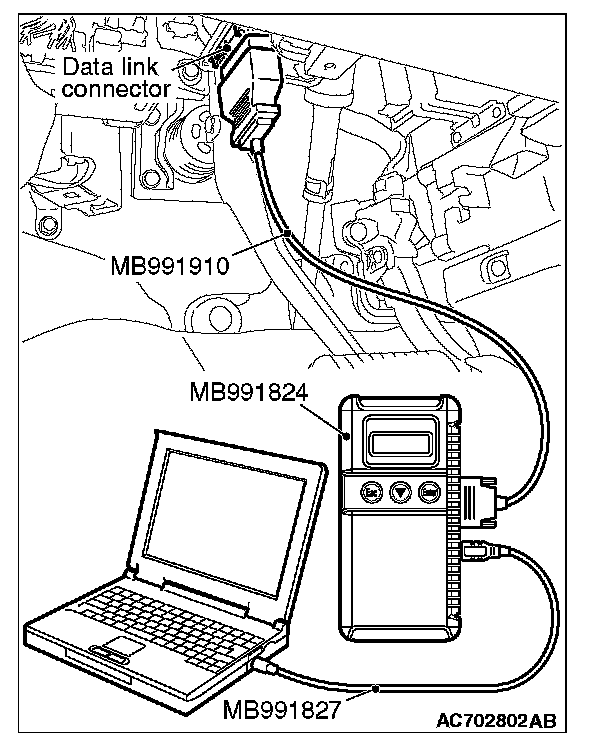 Data link connector

MB991910

MB991824

Esc

Enter

MB991827

AC702802AB