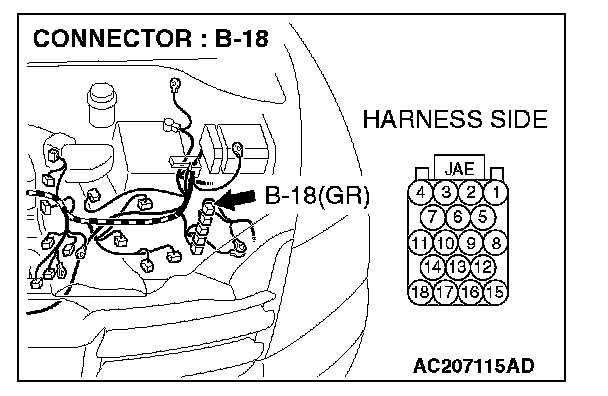 CONNECTOR : B-18

HARNESS SIDE

B-18(GR)

JAE

4 3 2 1
7 6 5
11 10 9 8
14 13 12
18 17 16 15

AC207115AD