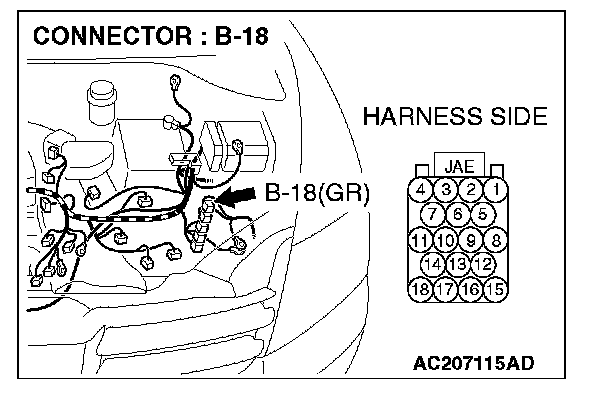 CONNECTOR : B-18

HARNESS SIDE

B-18(GR)

JAE

4 3 2 1
7 6 5
11 10 9 8
14 13 12
18 17 16 15

AC207115AD