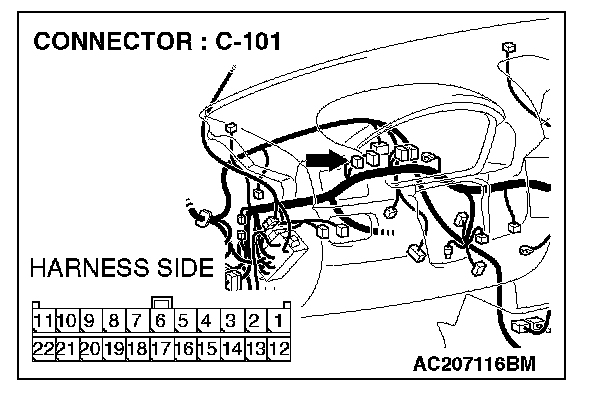 CONNECTOR : C-101

HARNESS SIDE

| 11 | 10 | 9 | 8 | 7 | 6 | 5 | 4 | 3 | 2 | 1 |
|---|---|---|---|---|---|---|---|---|---|---|
| 22 | 21 | 20 | 19 | 18 | 17 | 16 | 15 | 14 | 13 | 12 |

AC207116BM