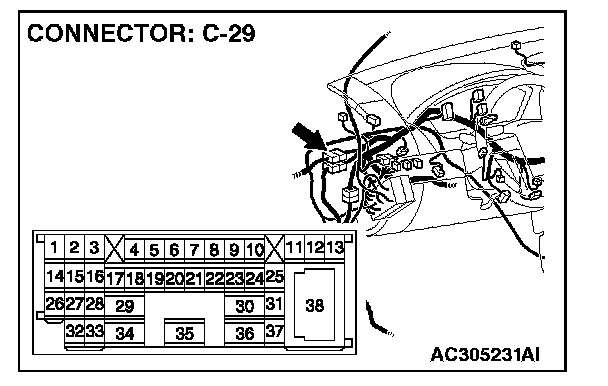 CONNECTOR: C-29

1 2 3 4 5 6 7 8 9 10 11 12 13
14 15 16 17 18 19 20 21 22 23 24 25
26 27 28 29 30 31 38
32 33 34 35 36 37

AC305231AI