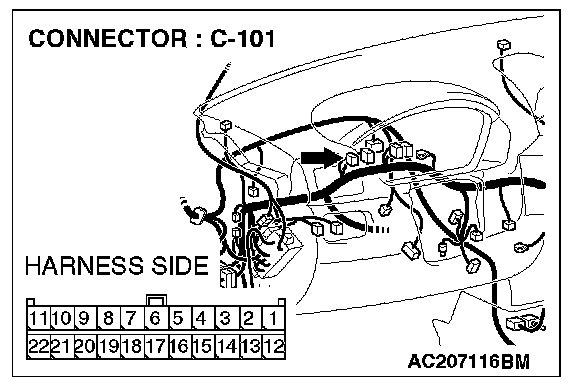 CONNECTOR : C-101

HARNESS SIDE

| 11 | 10 | 9 | 8 | 7 | 6 | 5 | 4 | 3 | 2 | 1 |
|---|---|---|---|---|---|---|---|---|---|---|
| 22 | 21 | 20 | 19 | 18 | 17 | 16 | 15 | 14 | 13 | 12 |

AC207116BM