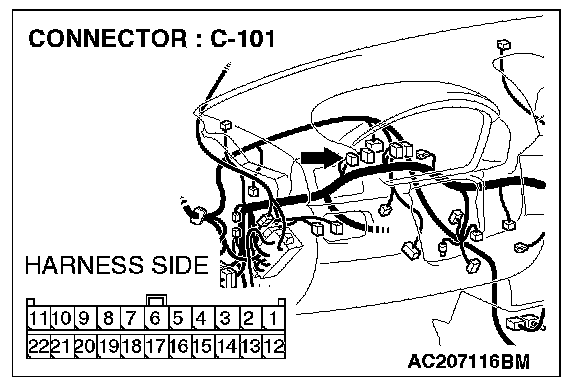 CONNECTOR : C-101

HARNESS SIDE

| 11 | 10 | 9 | 8 | 7 | 6 | 5 | 4 | 3 | 2 | 1 |
|---|---|---|---|---|---|---|---|---|---|---|
| 22 | 21 | 20 | 19 | 18 | 17 | 16 | 15 | 14 | 13 | 12 |

AC207116BM