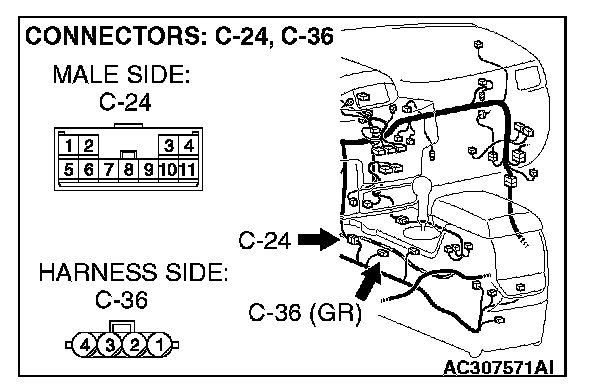 CONNECTORS: C-24, C-36

MALE SIDE:
C-24

1 2 3 4
5 6 7 8 9 10 11

HARNESS SIDE:
C-36

4 3 2 1

C-24

C-36 (GR)

AC307571AI