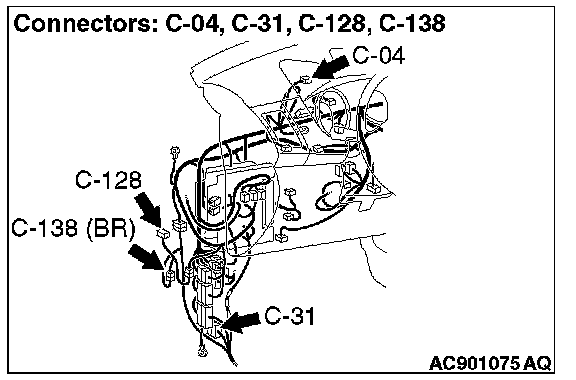 Connectors: C-04, C-31, C-128, C-138

C-04

C-128

C-138 (BR)

C-31

AC901075 AQ