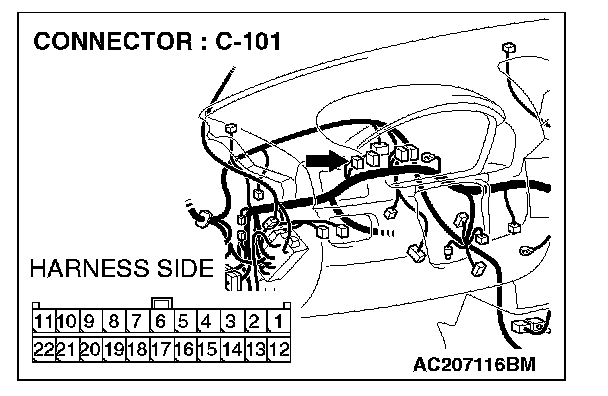 CONNECTOR : C-101

HARNESS SIDE

| 11 | 10 | 9 | 8 | 7 | 6 | 5 | 4 | 3 | 2 | 1 |
|---|---|---|---|---|---|---|---|---|---|---|
| 22 | 21 | 20 | 19 | 18 | 17 | 16 | 15 | 14 | 13 | 12 |

AC207116BM