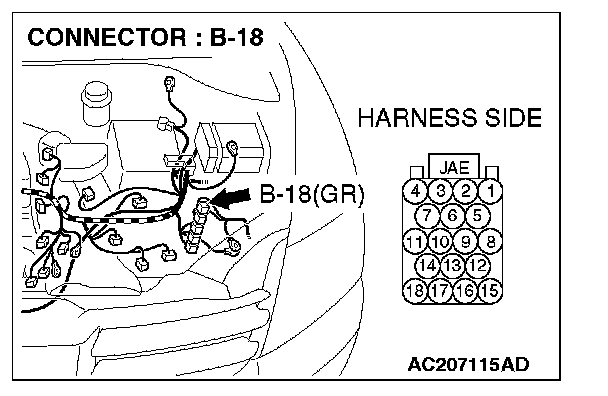 CONNECTOR : B-18

HARNESS SIDE

B-18(GR)

JAE

4 3 2 1
7 6 5
11 10 9 8
14 13 12
18 17 16 15

AC207115AD