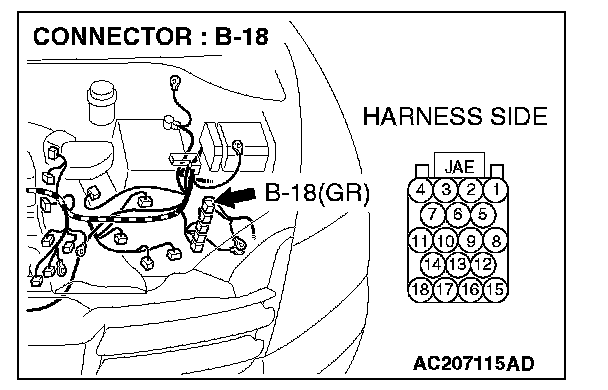 CONNECTOR : B-18

HARNESS SIDE

B-18(GR)

JAE

4 3 2 1
7 6 5
11 10 9 8
14 13 12
18 17 16 15

AC207115AD