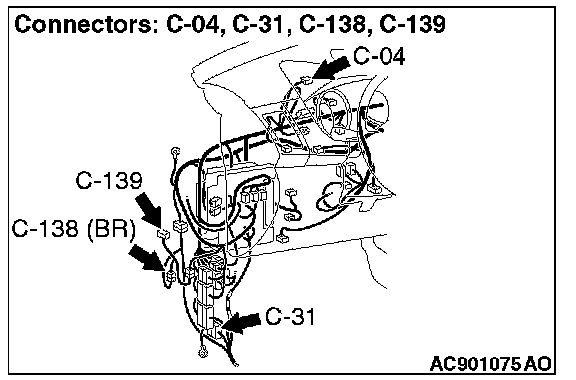 Connectors: C-04, C-31, C-138, C-139

C-04

C-139

C-138 (BR)

C-31

AC901075 AO