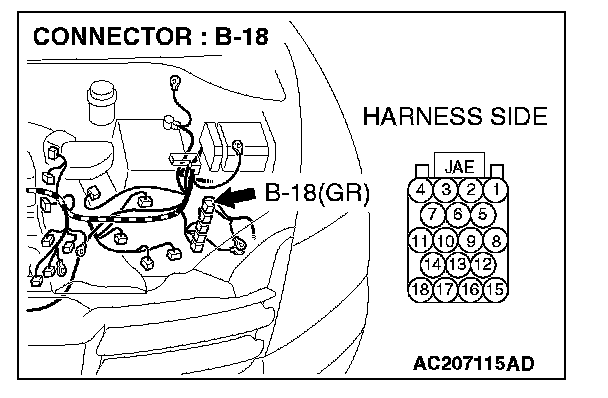 CONNECTOR : B-18

HARNESS SIDE

B-18(GR)

JAE

4 3 2 1
7 6 5
11 10 9 8
14 13 12
18 17 16 15

AC207115AD