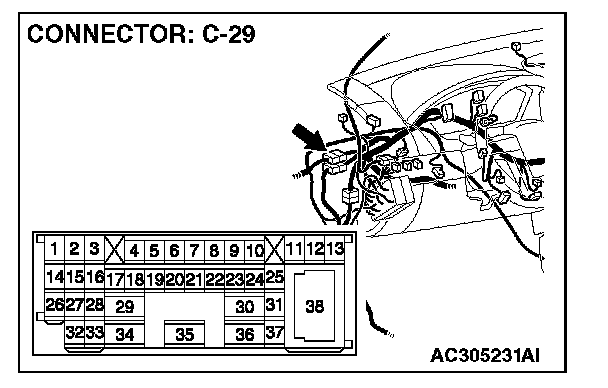 CONNECTOR: C-29

1 2 3 4 5 6 7 8 9 10 11 12 13
14 15 16 17 18 19 20 21 22 23 24 25
26 27 28 29 30 31 38
32 33 34 35 36 37

AC305231AI