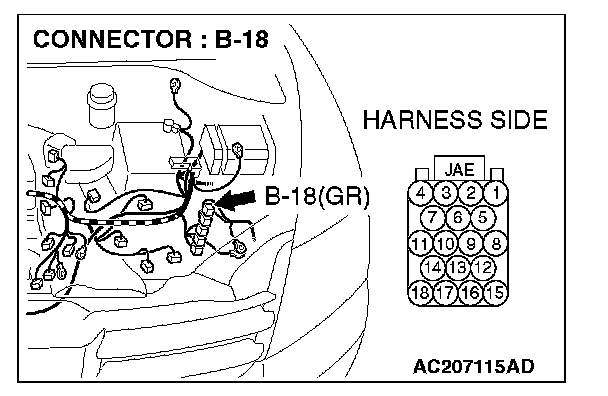 CONNECTOR : B-18

HARNESS SIDE

B-18(GR)

JAE

4 3 2 1
7 6 5
11 10 9 8
14 13 12
18 17 16 15

AC207115AD