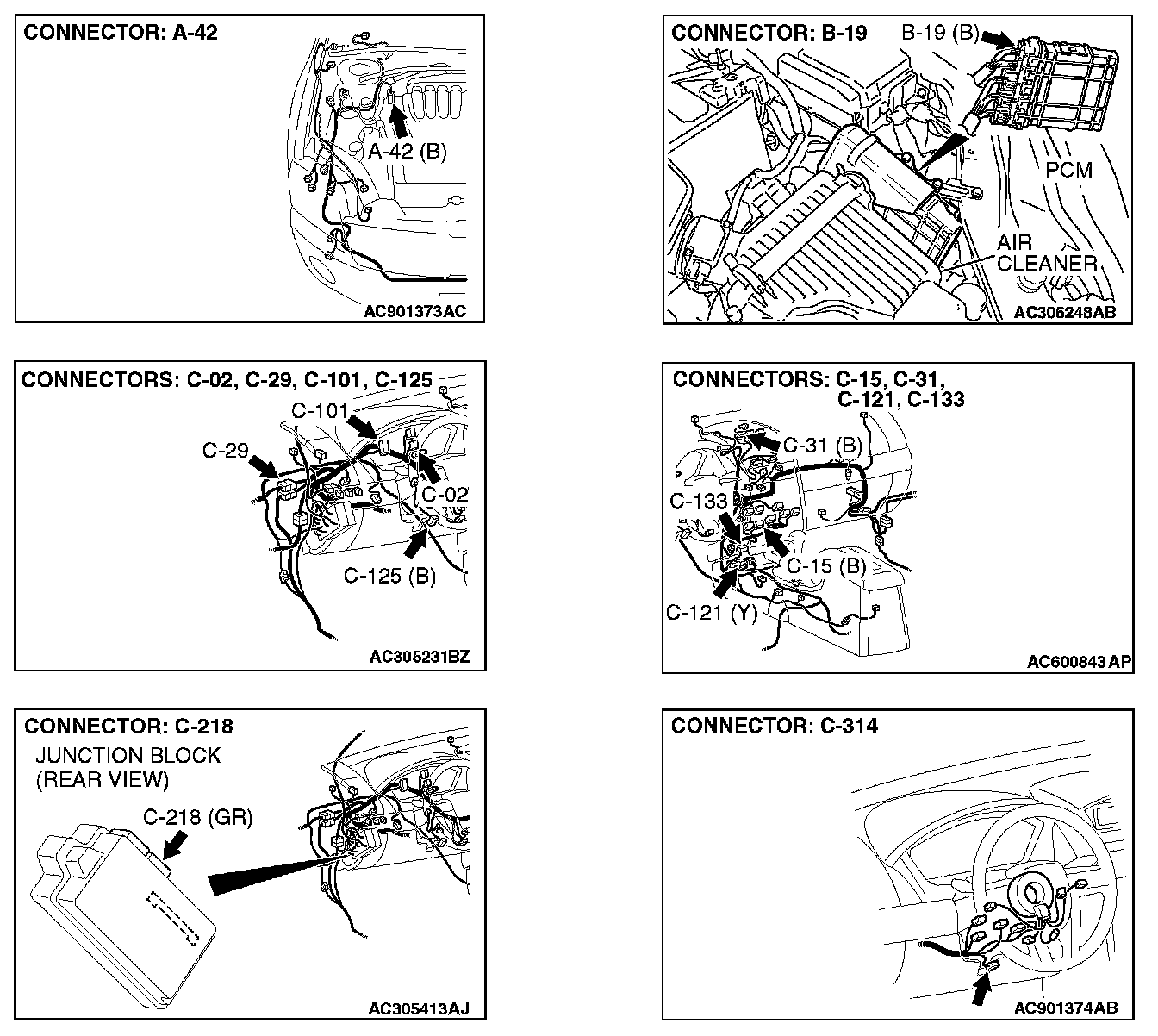 CONNECTOR: A-42

A-42 (B)

AC901373AC

CONNECTOR: B-19

B-19 (B)

PCM

AIR CLEANER

AC306248AB

CONNECTORS: C-02, C-29, C-101, C-125

C-101

C-29

C-02

C-125 (B)

AC305231BZ

CONNECTORS: C-15, C-31, C-121, C-133

C-31 (B)

C-133

C-15 (B)

C-121 (Y)

AC600843AP

CONNECTOR: C-218

JUNCTION BLOCK (REAR VIEW)

C-218 (GR)

AC305413AJ

CONNECTOR: C-314

AC901374AB