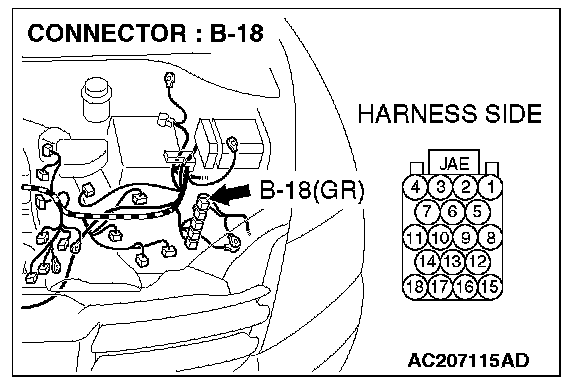 CONNECTOR : B-18

HARNESS SIDE

B-18(GR)

JAE

4 3 2 1
7 6 5
11 10 9 8
14 13 12
18 17 16 15

AC207115AD