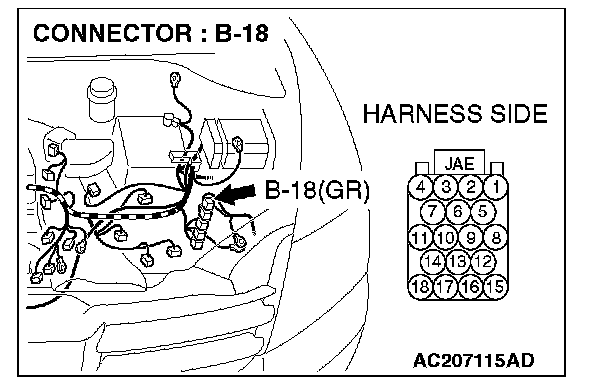 CONNECTOR : B-18

HARNESS SIDE

B-18(GR)

JAE

4 3 2 1
7 6 5
11 10 9 8
14 13 12
18 17 16 15

AC207115AD