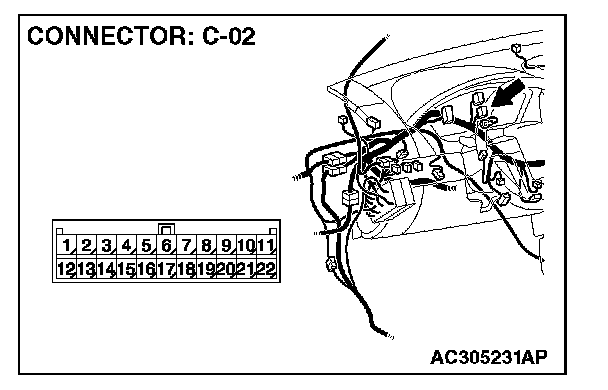 CONNECTOR: C-02

| 1 | 2 | 3 | 4 | 5 | 6 | 7 | 8 | 9 | 10 | 11 |
|---|---|---|---|---|---|---|---|---|---|---|
| 12 | 13 | 14 | 15 | 16 | 17 | 18 | 19 | 20 | 21 | 22 |

AC305231AP