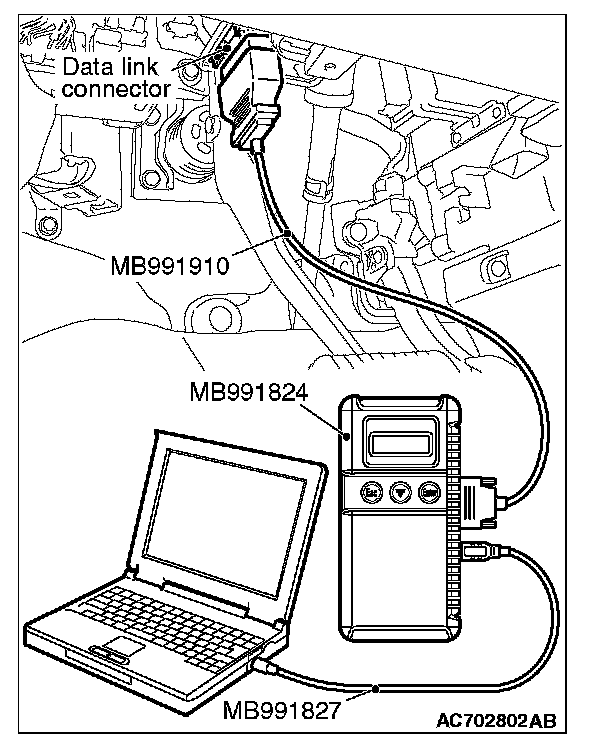 Data link connector

MB991910

MB991824

Esc

Enter

MB991827

AC702802AB